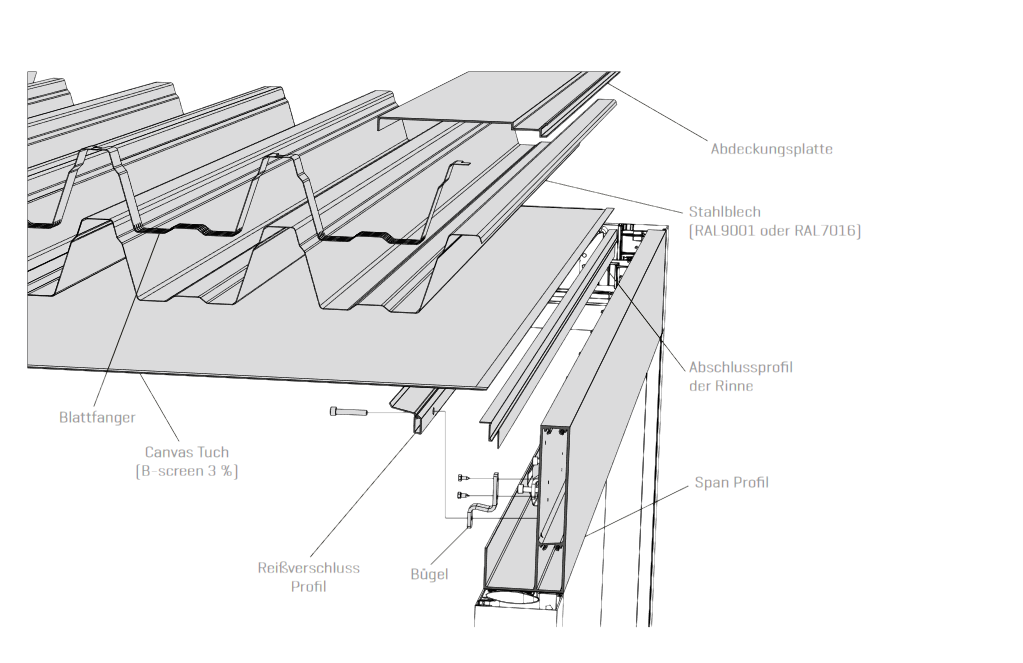 Abdeckungsplatte

Stahlblech
[RAL9001 oder RAL7016]

Abschlussprofil
der Rinne

Blattfanger

Canvas Tuch
[B-screen 3 %]

Span Profil

Reißverschluss
Profil

Bügel